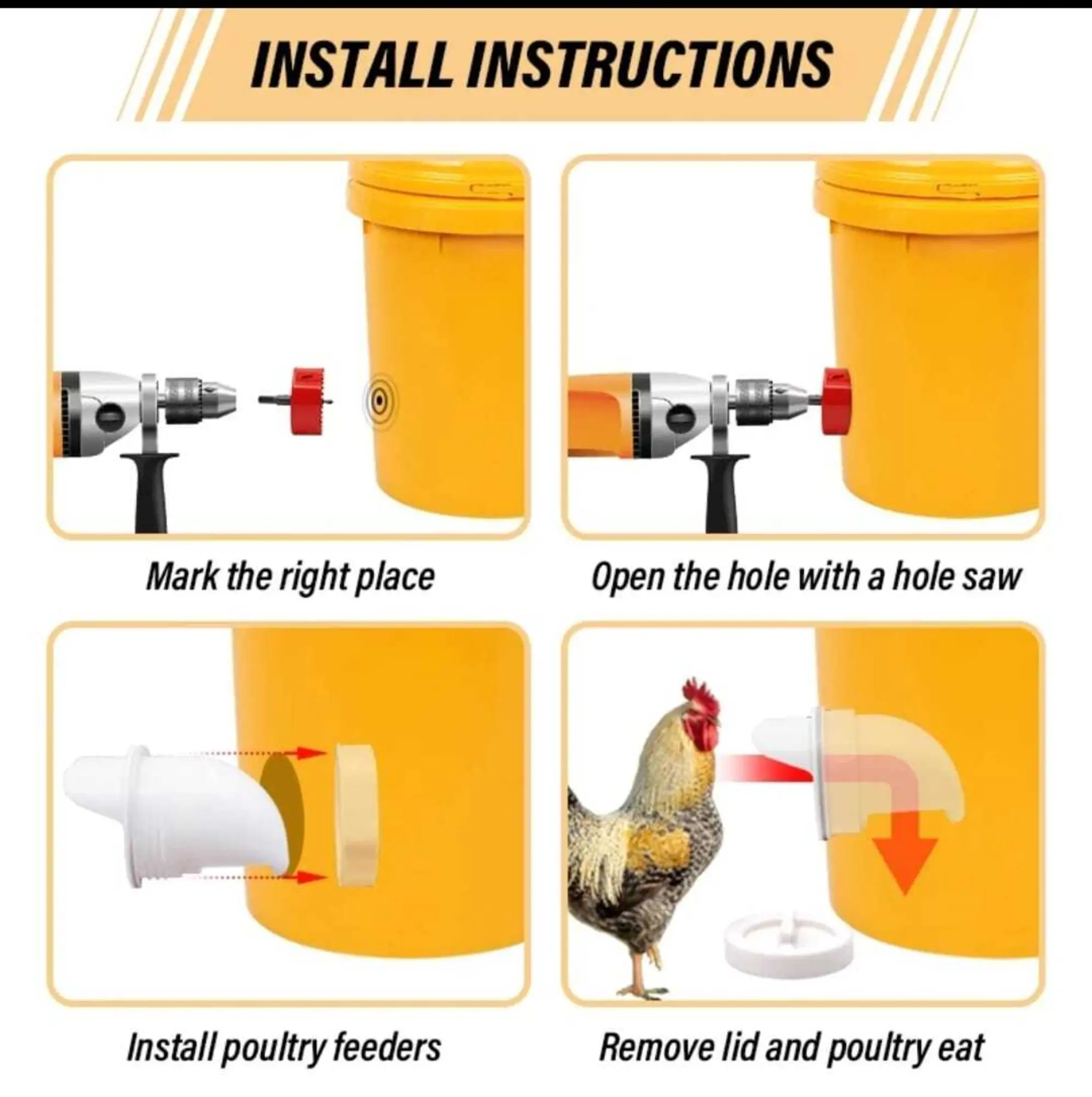 INSTALL INSTRUCTIONS

Mark the right place

Open the hole with a hole saw

Install poultry feeders

Remove lid and poultry eat